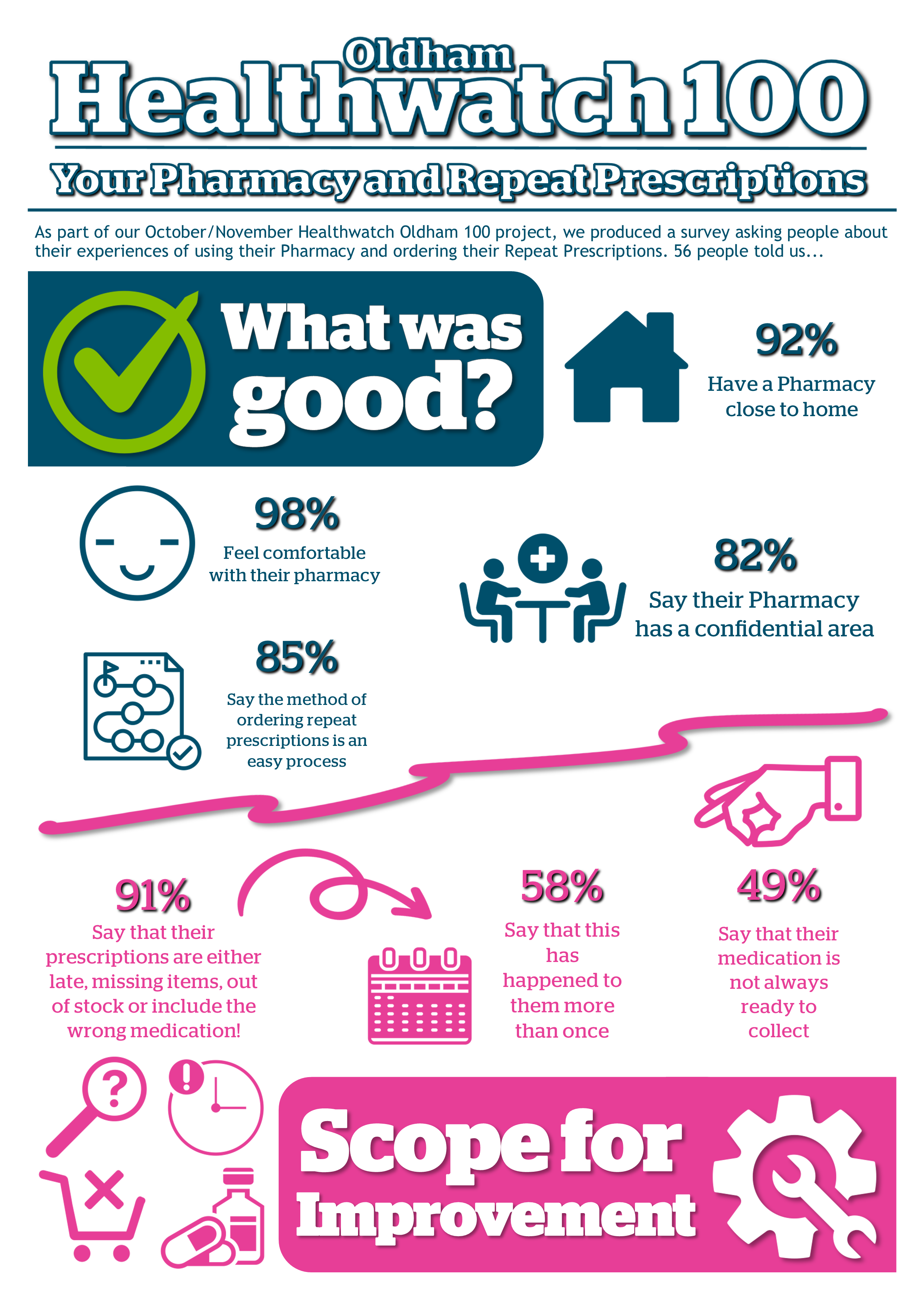 Oldham
Healthwatch 100

Your Pharmacy and Repeat Prescriptions

As part of our October/November Healthwatch Oldham 100 project, we produced a survey asking people about their experiences of using their Pharmacy and ordering their Repeat Prescriptions. 56 people told us...

What was good?

92%
Have a Pharmacy close to home

98%
Feel comfortable with their pharmacy

82%
Say their Pharmacy has a confidential area

85%
Say the method of ordering repeat prescriptions is an easy process

91%
Say that their prescriptions are either late, missing items, out of stock or include the wrong medication!

58%
Say that this has happened to them more than once

49%
Say that their medication is not always ready to collect

Scope for Improvement