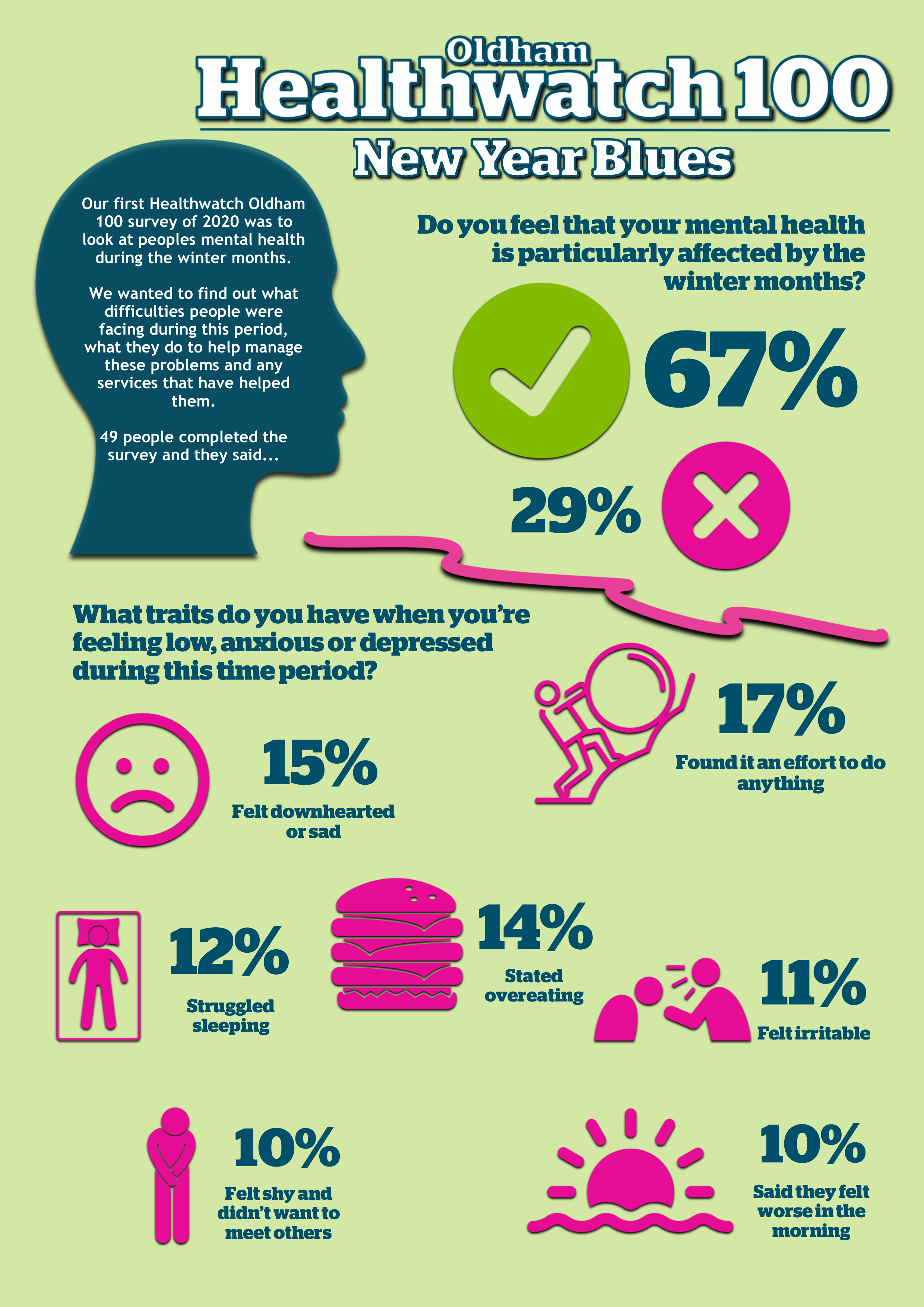 Oldham
Healthwatch 100
New Year Blues

Our first Healthwatch Oldham 100 survey of 2020 was to look at peoples mental health during the winter months.

We wanted to find out what difficulties people were facing during this period, what they do to help manage these problems and any services that have helped them.

49 people completed the survey and they said...

Do you feel that your mental health is particularly affected by the winter months?

67%

29%

What traits do you have when you're feeling low, anxious or depressed during this time period?

17%
Found it an effort to do anything

15%
Felt downhearted or sad

12%
Struggled sleeping

14%
Stated overeating

11%
Felt irritable

10%
Felt shy and didn't want to meet others

10%
Said they felt worse in the morning