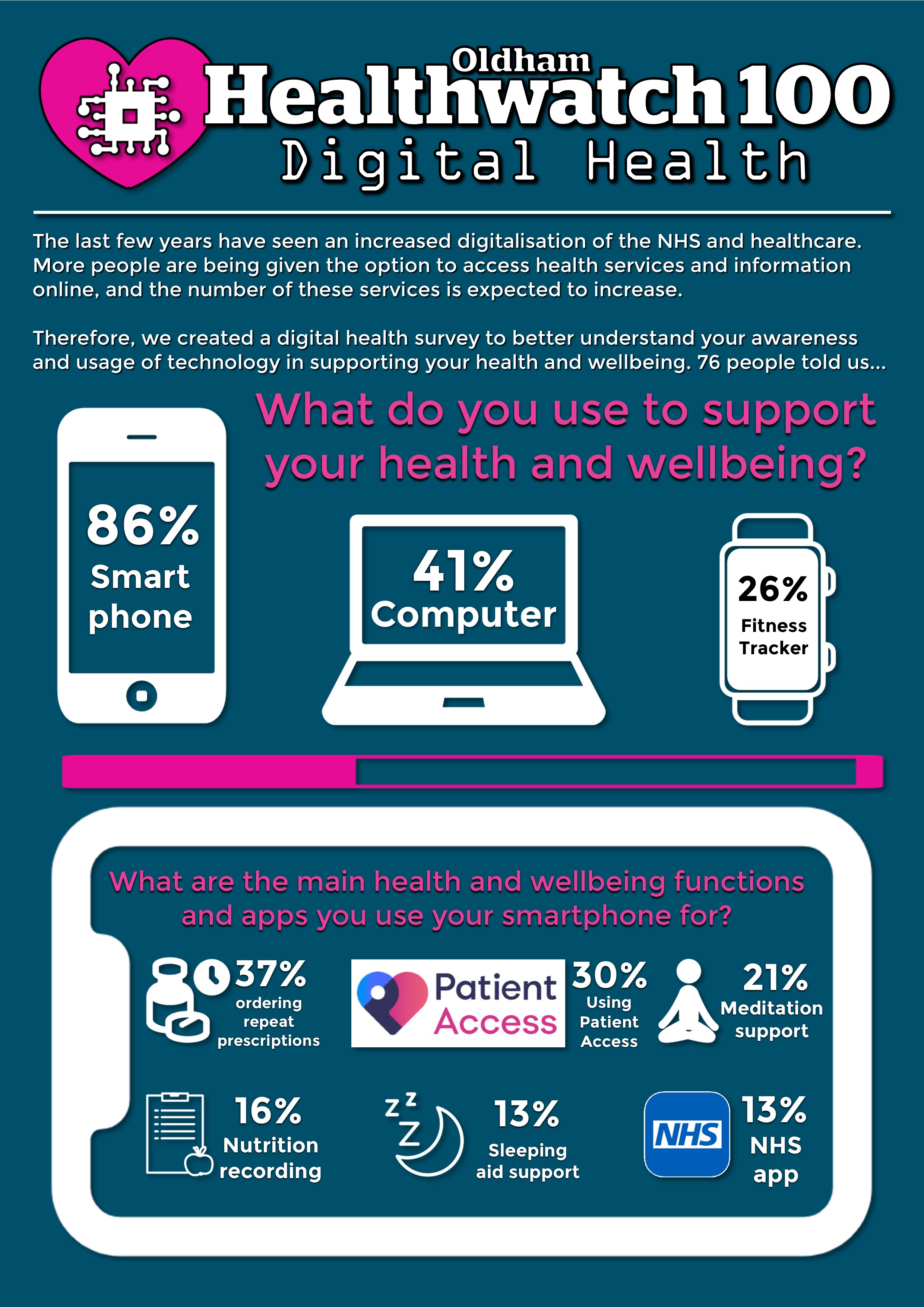 Oldham
Healthwatch 100
Digital Health

The last few years have seen an increased digitalisation of the NHS and healthcare. More people are being given the option to access health services and information online, and the number of these services is expected to increase.

Therefore, we created a digital health survey to better understand your awareness and usage of technology in supporting your health and wellbeing. 76 people told us...

What do you use to support your health and wellbeing?

86% Smart phone

41% Computer

26% Fitness Tracker

What are the main health and wellbeing functions and apps you use your smartphone for?

37% ordering repeat prescriptions

Patient Access

30% Using Patient Access

21% Meditation support

16% Nutrition recording

z z Z

13% Sleeping aid support

NHS

13% NHS app