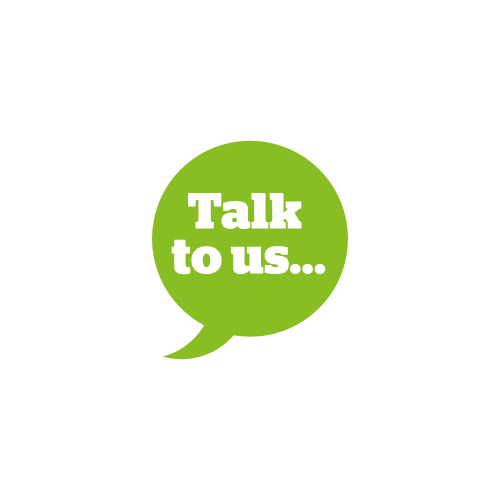 Talk to us...